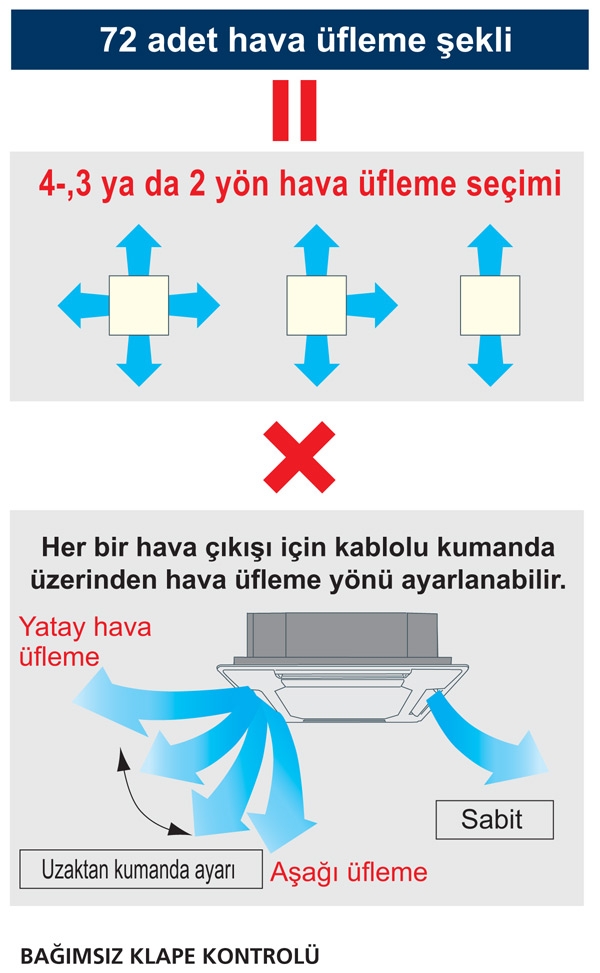 72 adet hava üfleme şekli

4-,3 ya da 2 yön hava üfleme seçimi

Her bir hava çıkışı için kablolu kumanda üzerinden hava üfleme yönü ayarlanabilir.

Yatay hava üfleme

Sabit

Uzaktan kumanda ayarı

Aşağı üfleme

BAĞIMSIZ KLAPE KONTROLÜ